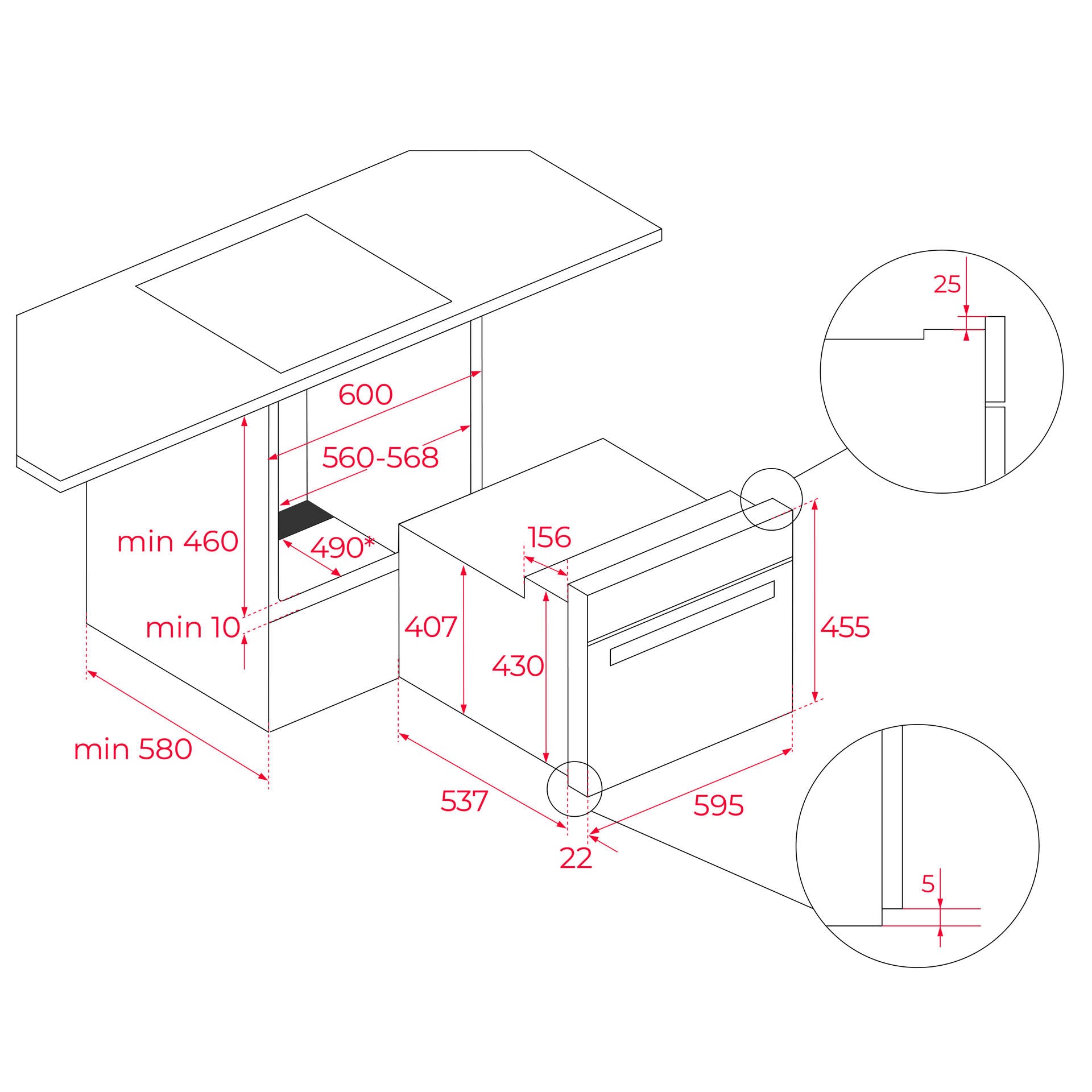 25

600

560-568

min 460

490*

156

min 10

407

430

455

min 580

537

595

22

5